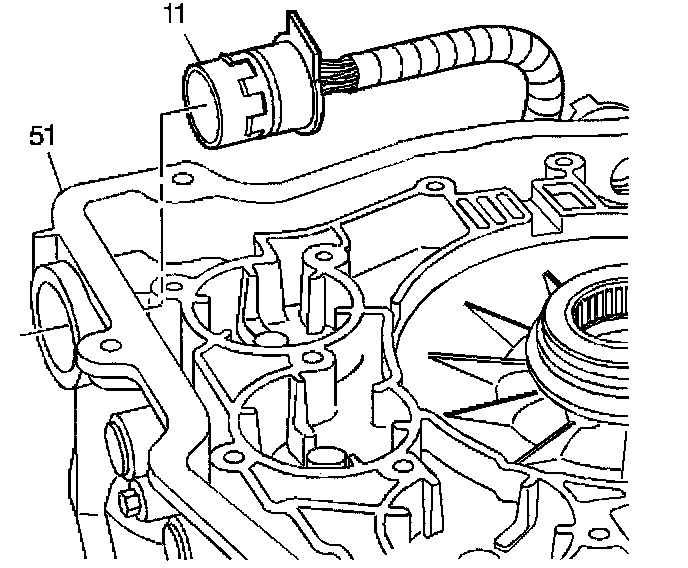 11

51