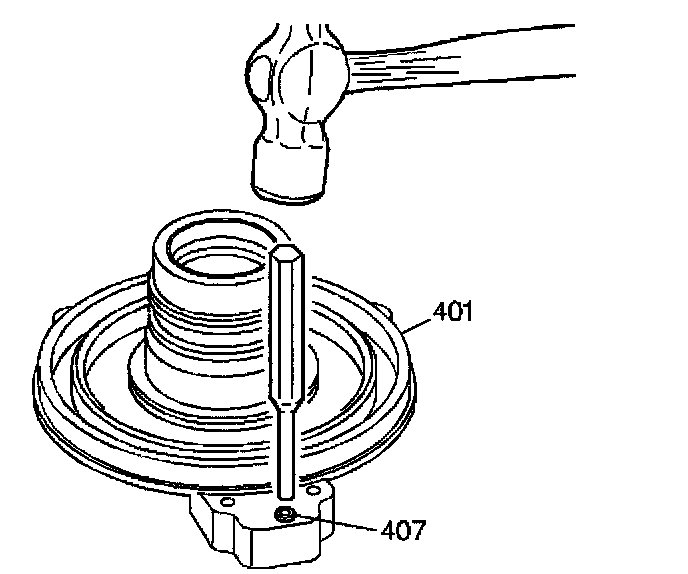 401

407