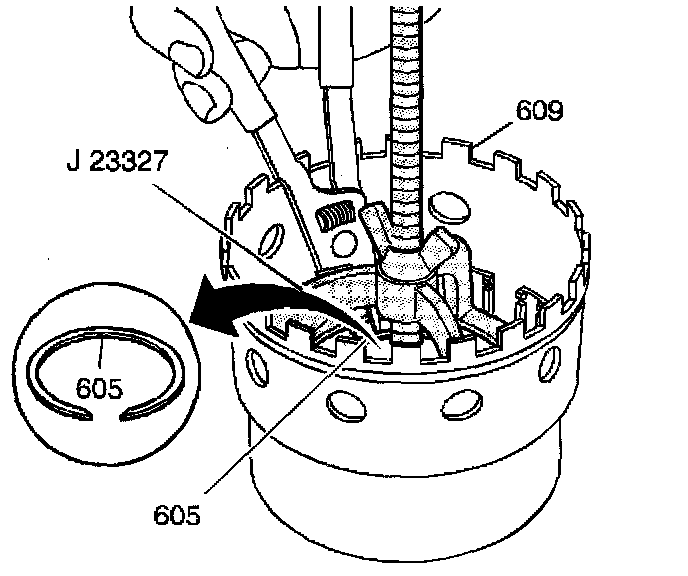 609

J 23327

605

605