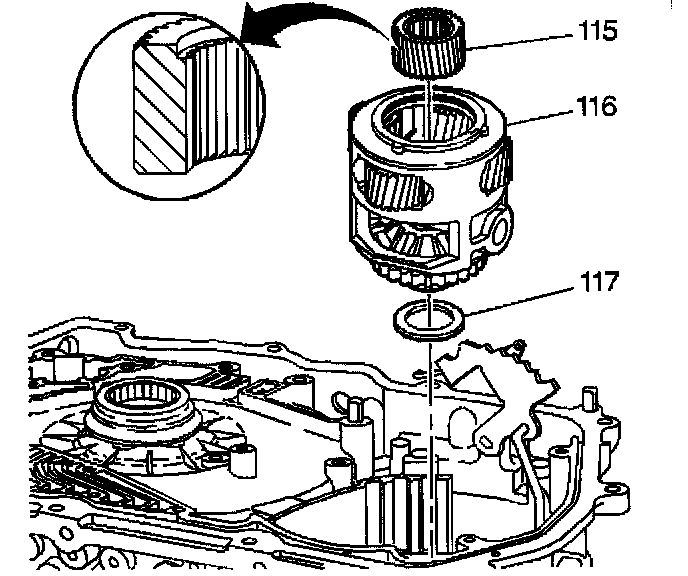 115
116
117