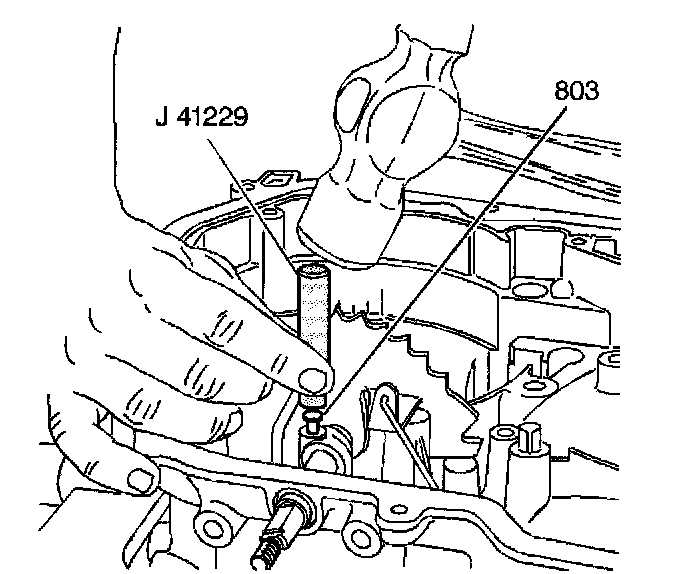 J 41229

803