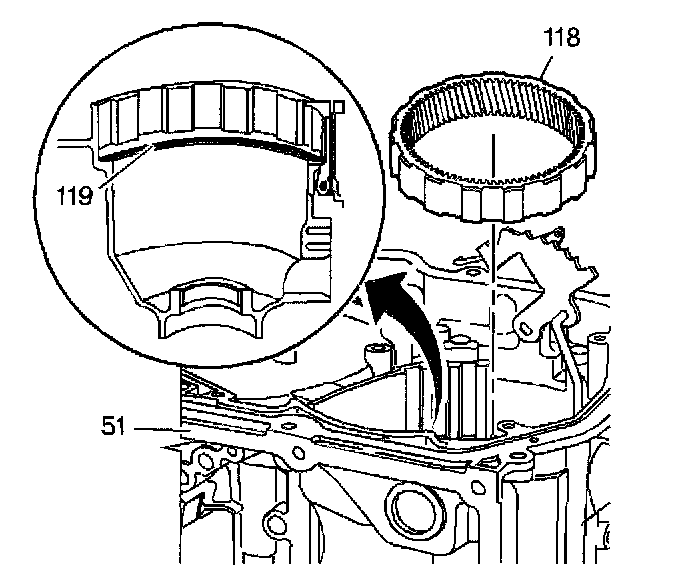 118

119

51