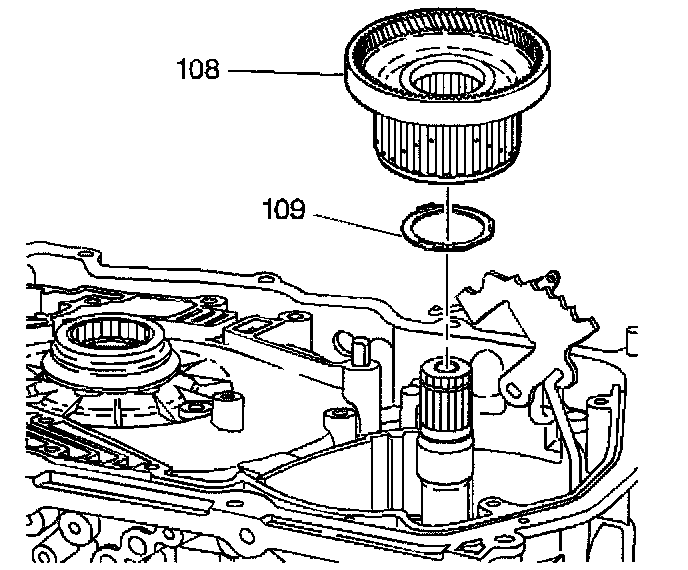 108

109