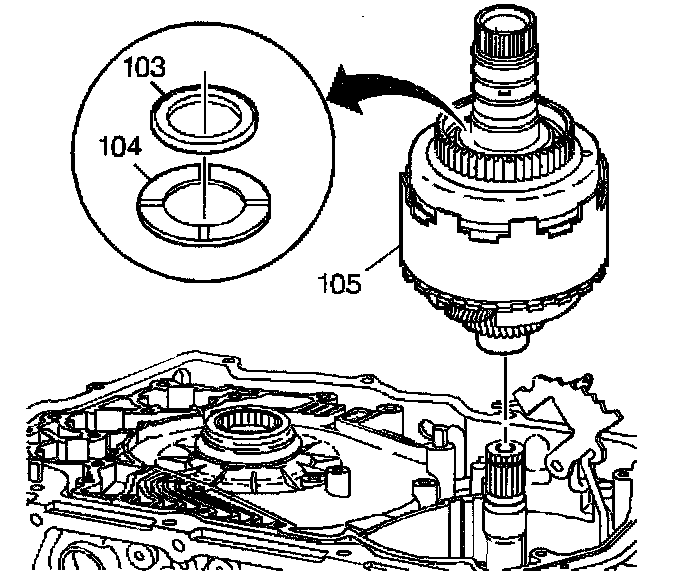 103
104
105