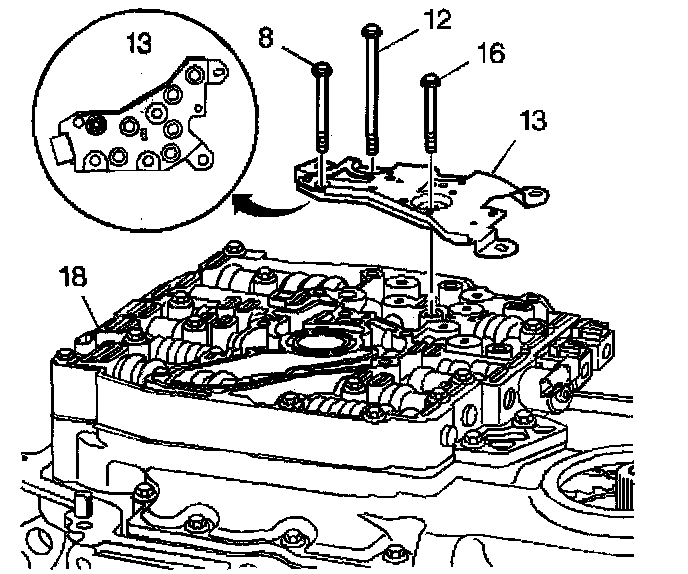 13
8
12
16
13
18