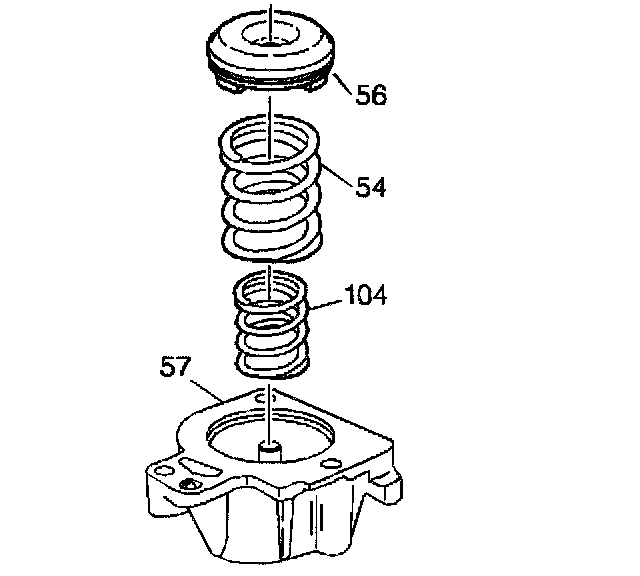 56

54

104

57