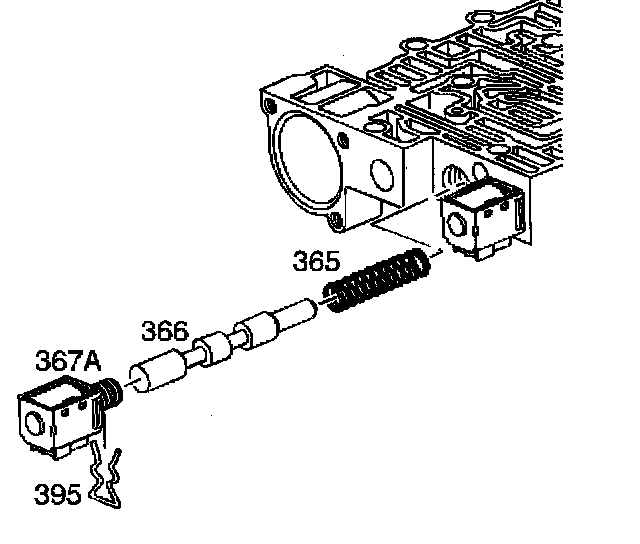 365
366
367A
395