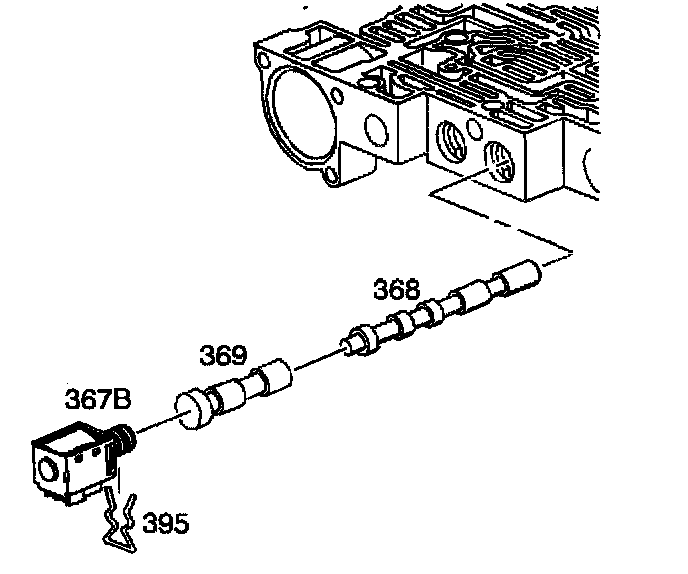 368

369

367B

395