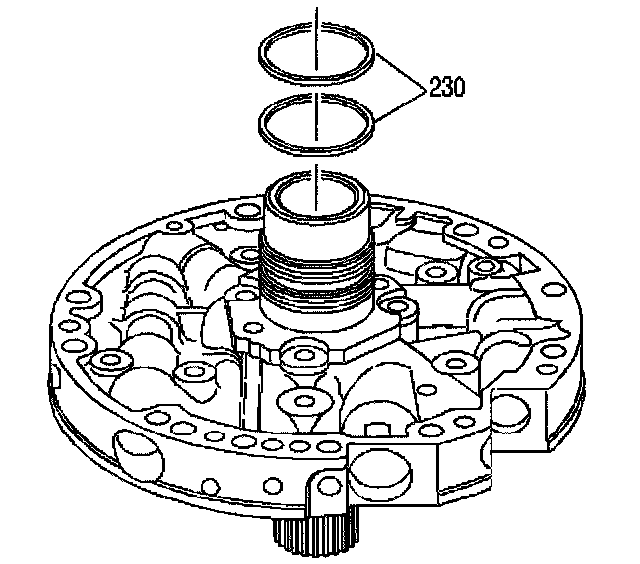 230