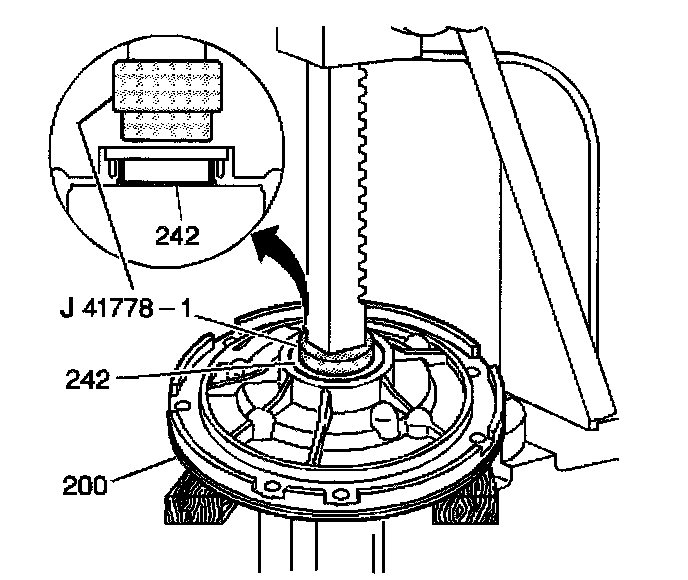 242

J 41778 – 1

242

200