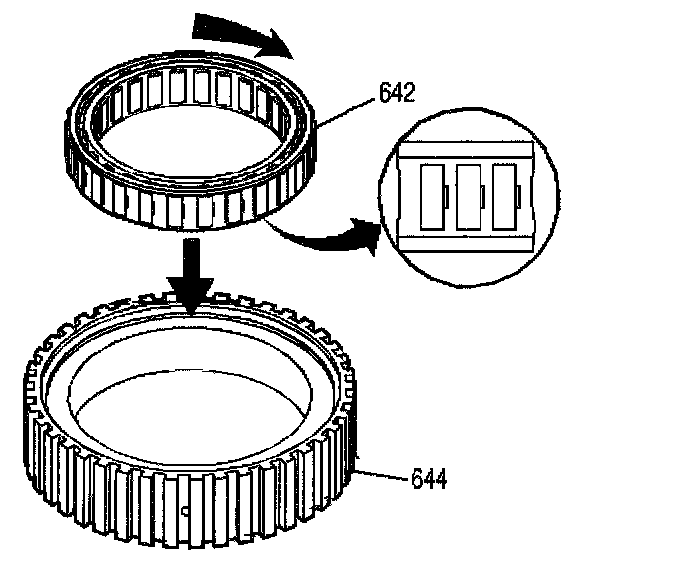 642

644