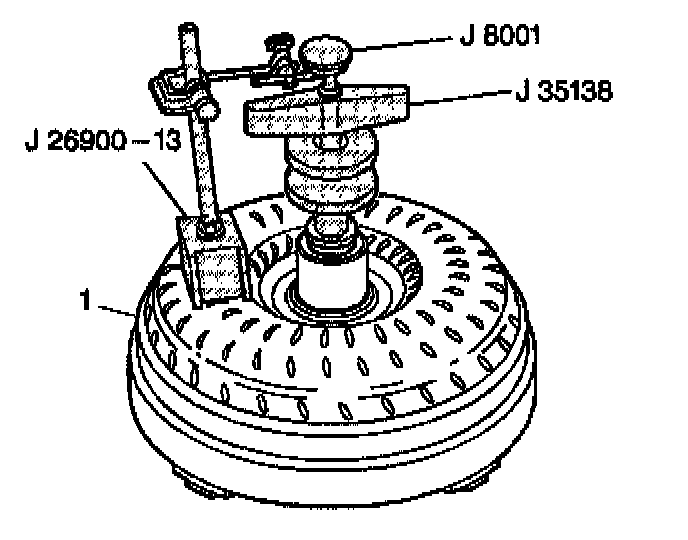 J 8001
J 35138
J 26900 – 13
1