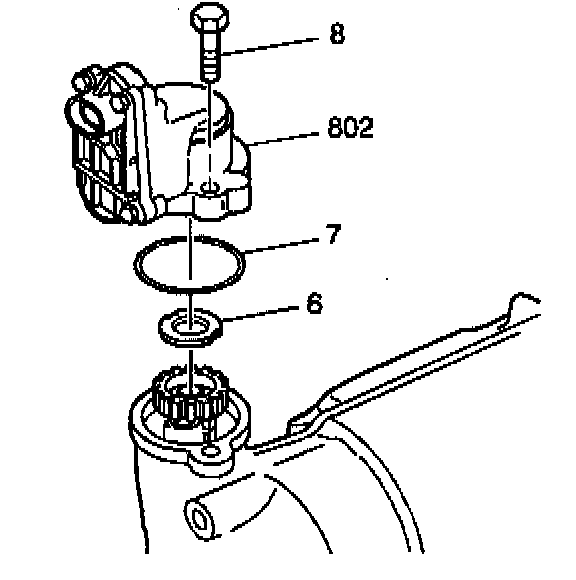 8

802

7

6