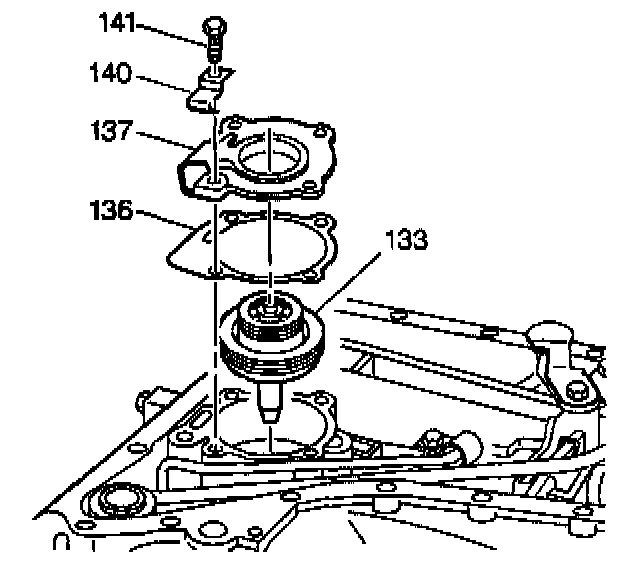 141
140
137
136
133