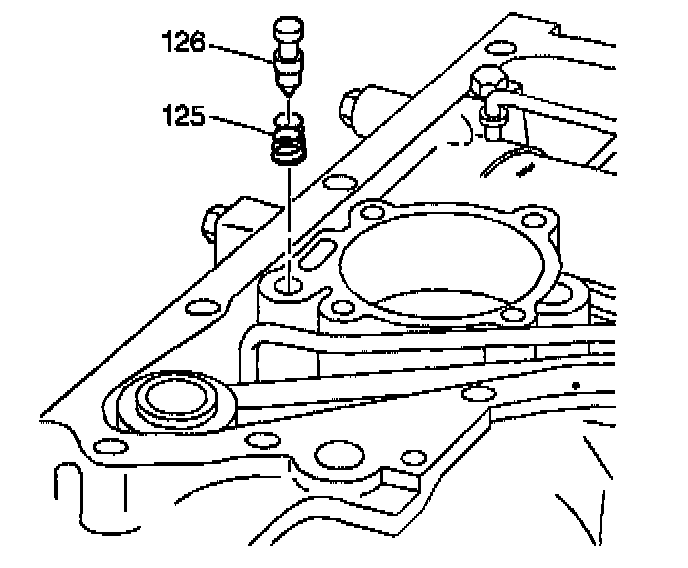 126
125