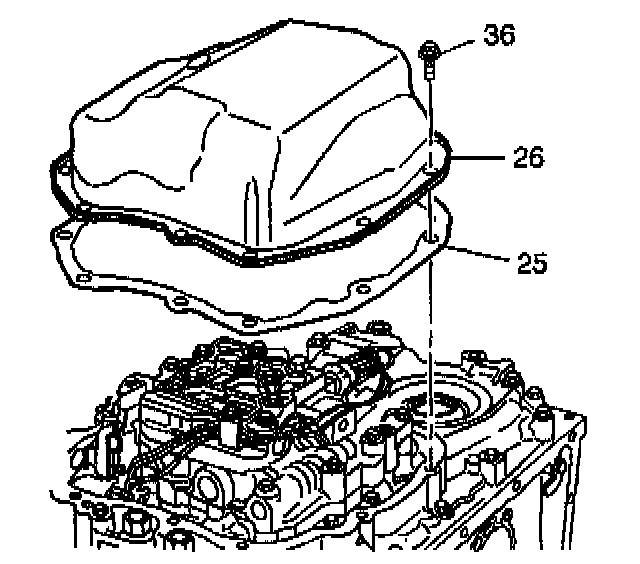 36
26
25