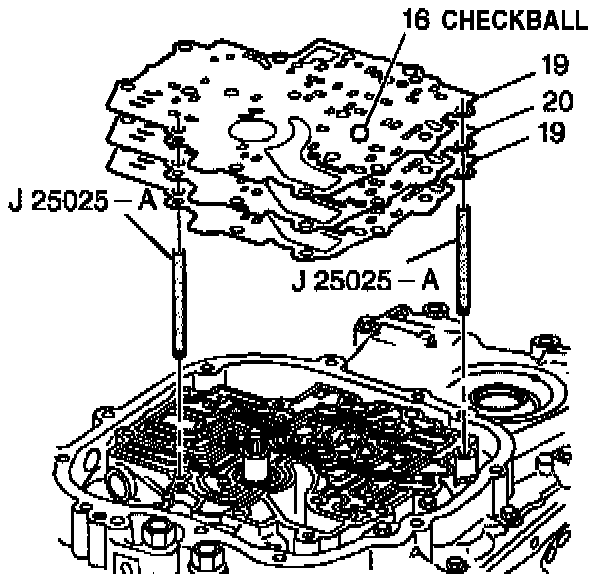 16 CHECKBALL
19
20
19
J 25025 – A
J 25025 – A