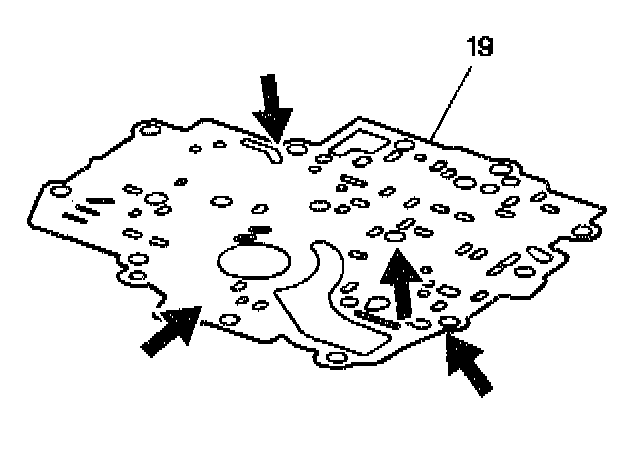 19