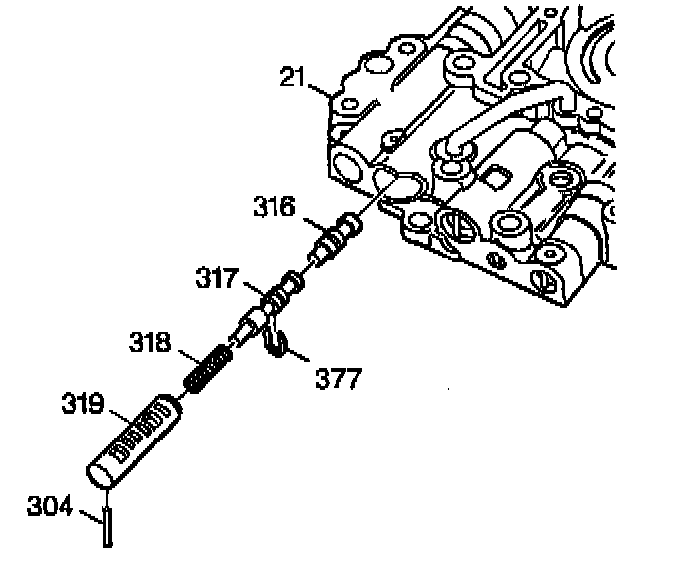 21
316
317
318
377
319
304