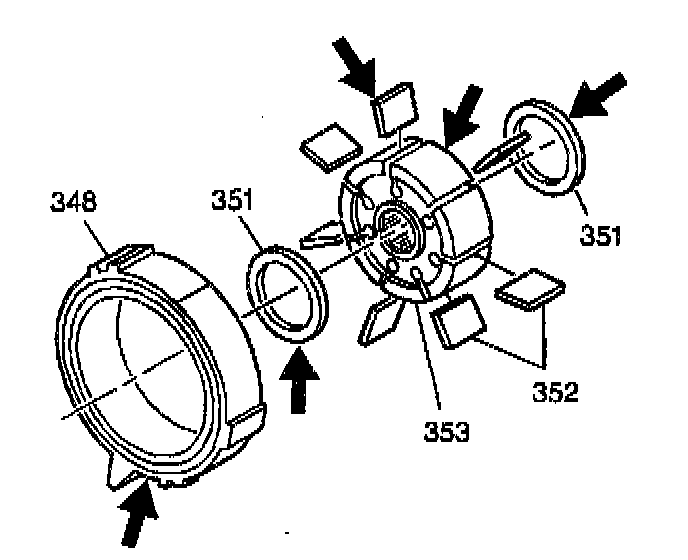 348
351
351
352
353