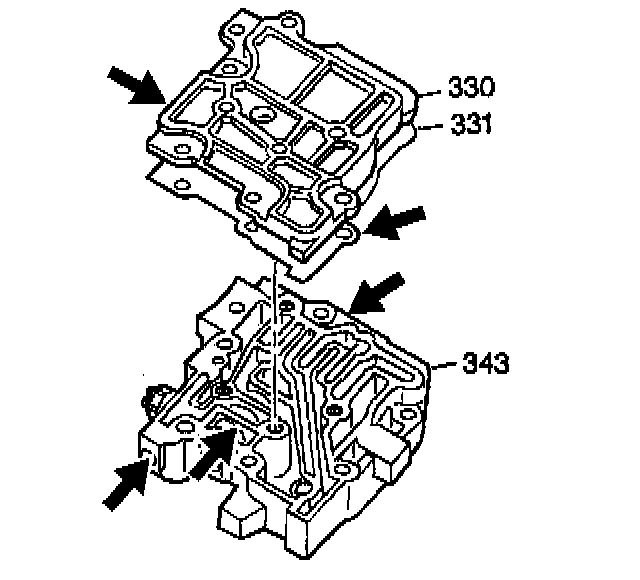 330
331
343