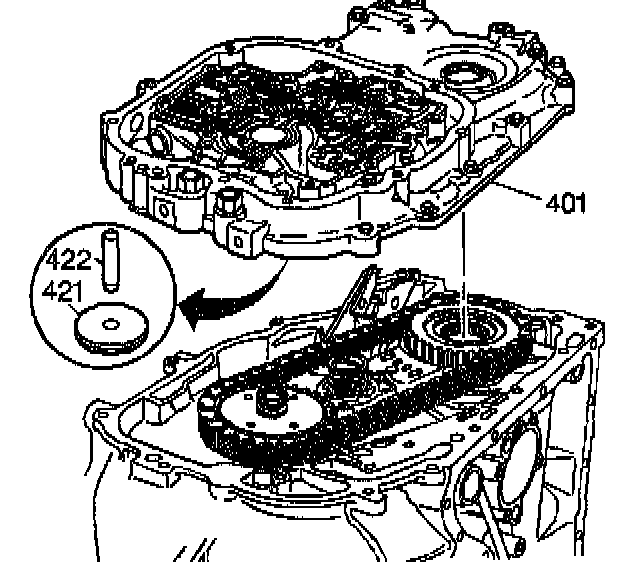 401
422
421