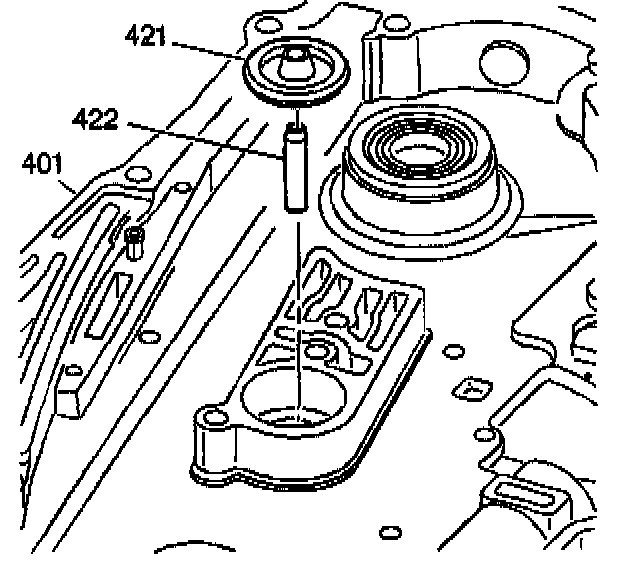 421
422
401