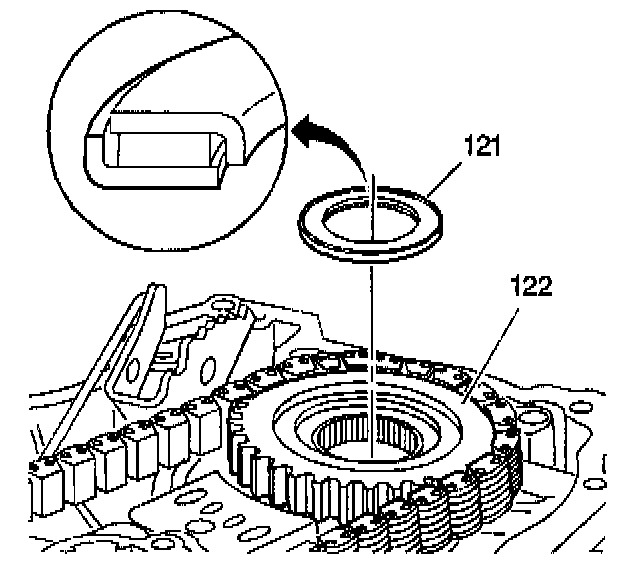 121

122