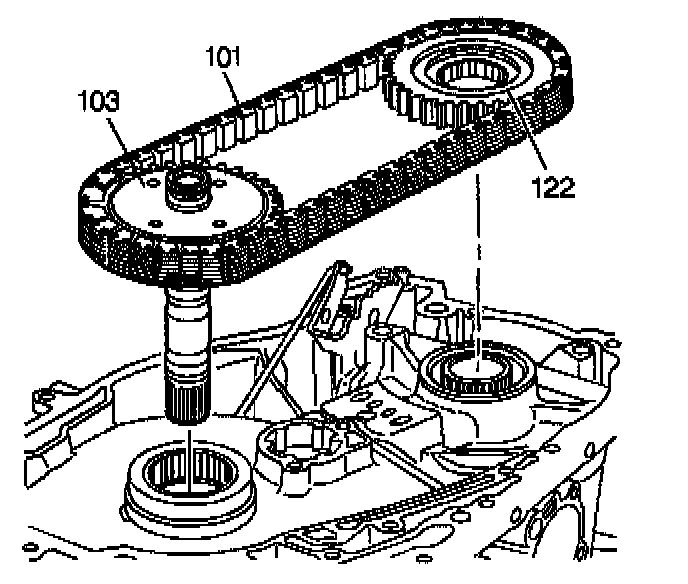 101
103
122