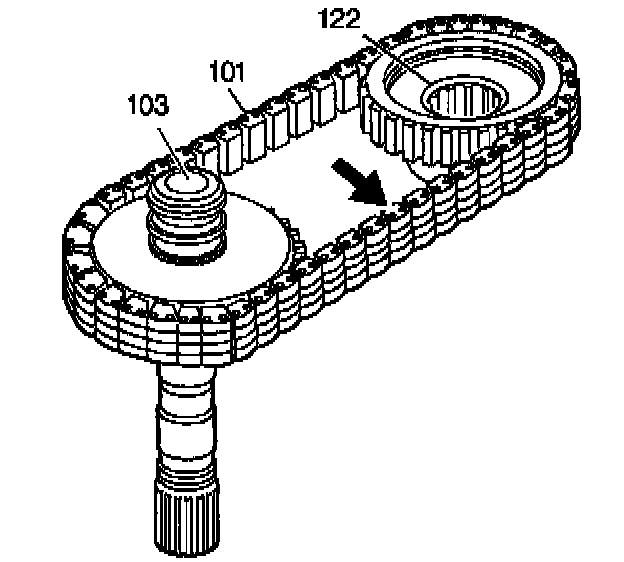 122
101
103