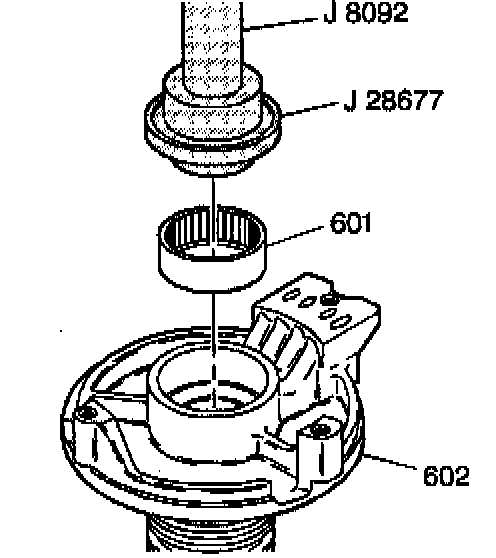 J 8092
J 28677
601
602