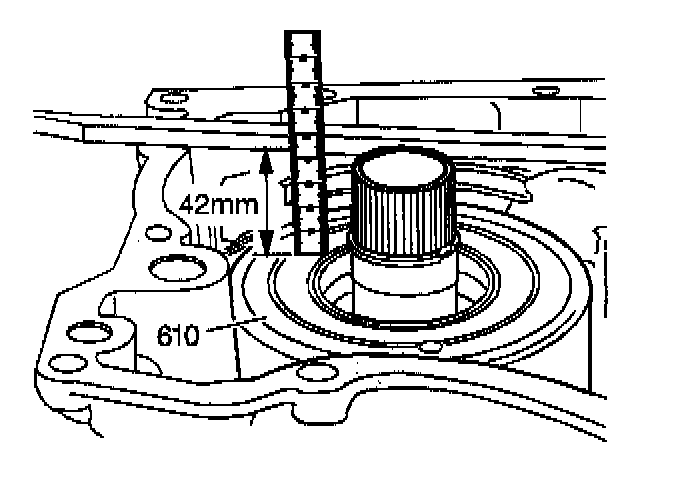 42mm

610