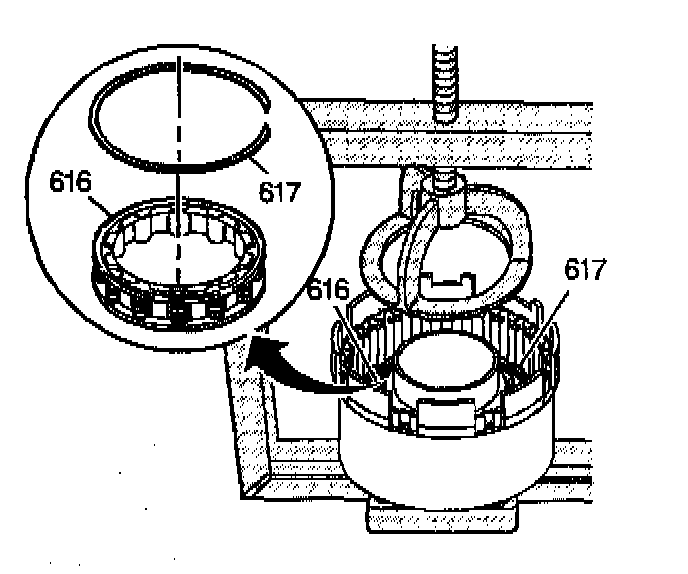 616
617
616
617