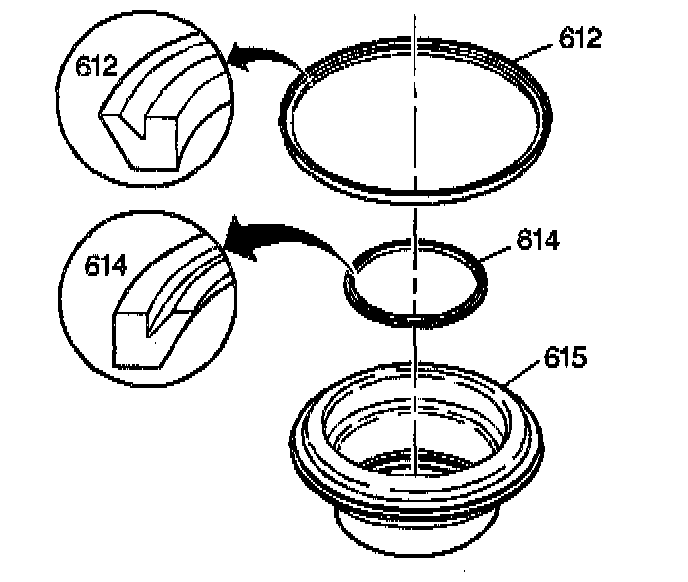 612
612
614
614
615