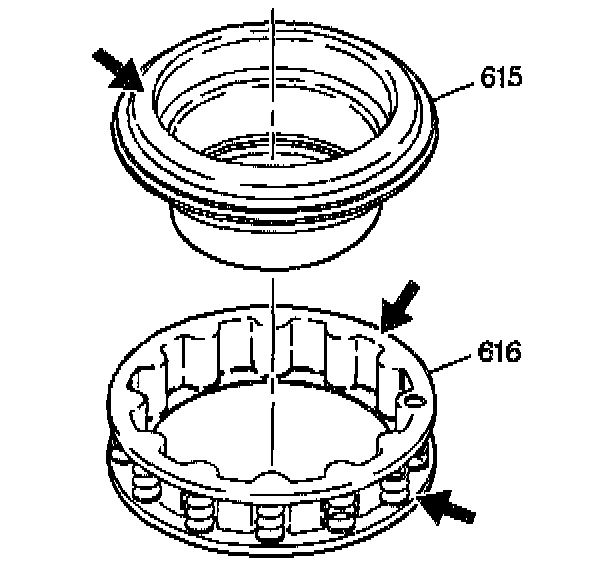 615

616