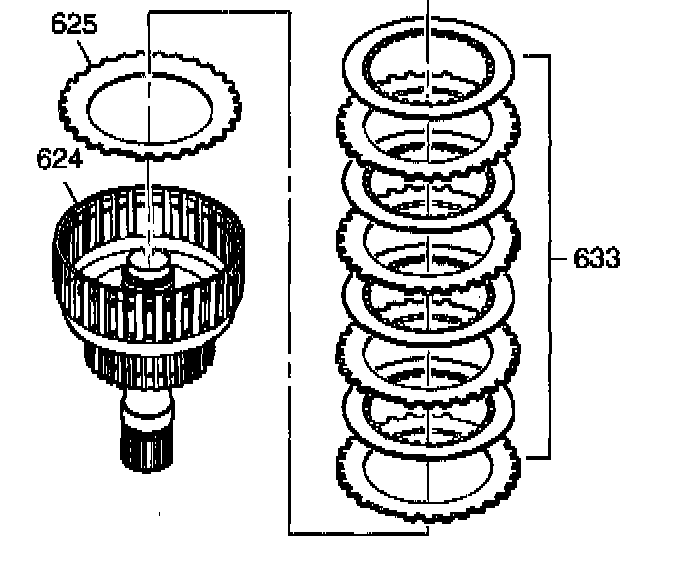 625
624
633