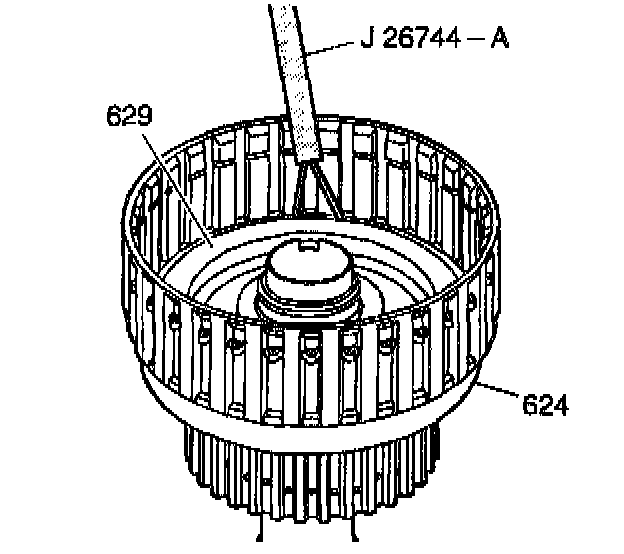 J 26744 – A
629
624