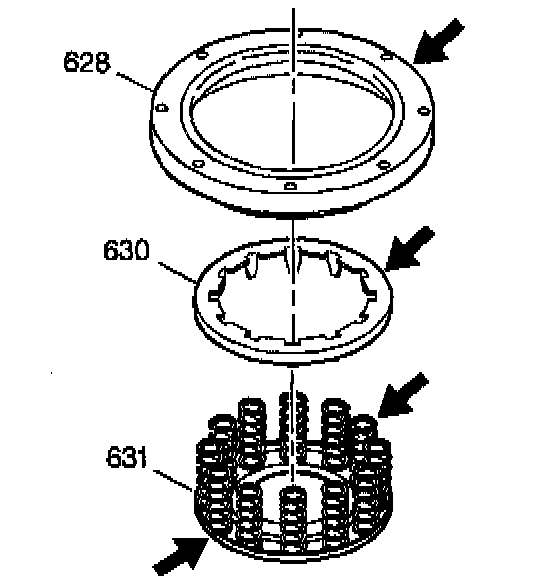 628

630

631