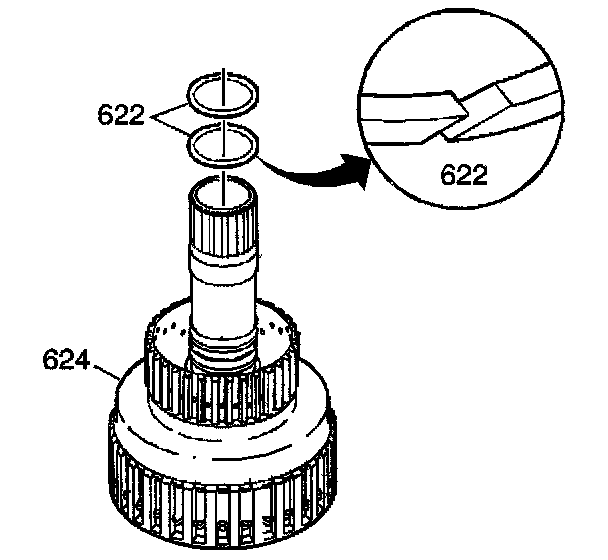 622

622

624