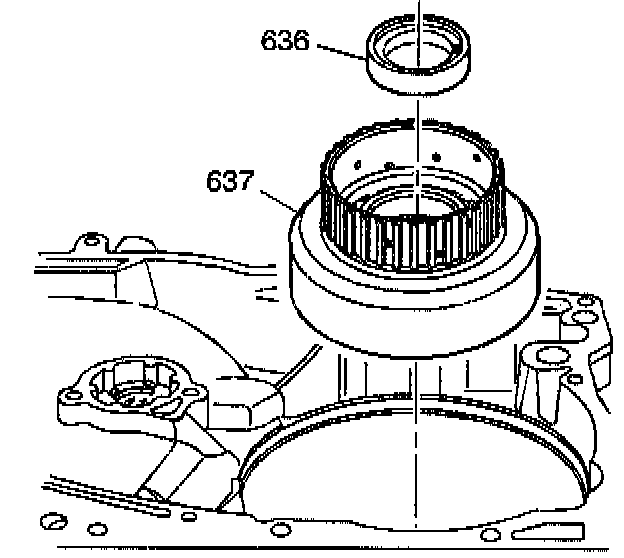 636

637