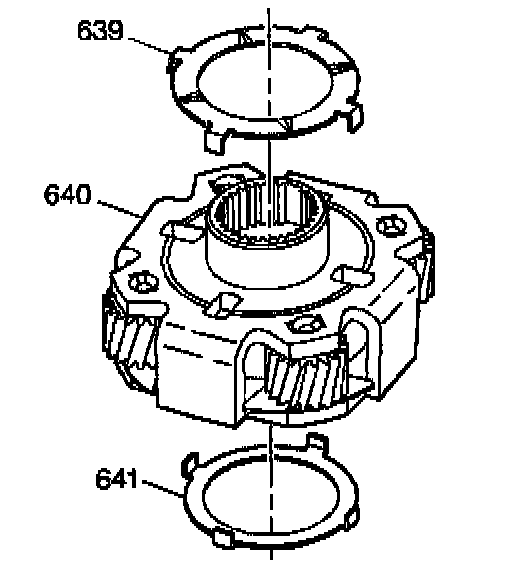 639
640
641