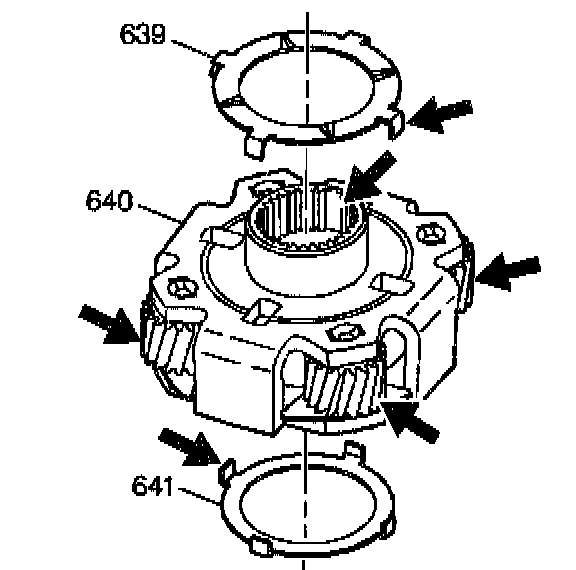 639

640

641