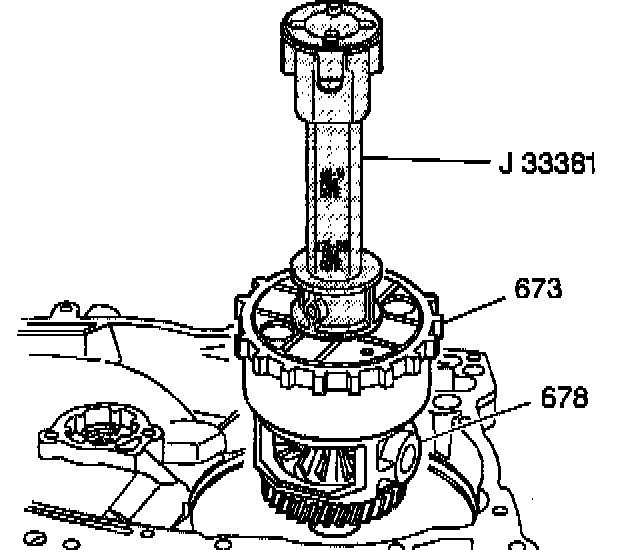 J 33381

673

678