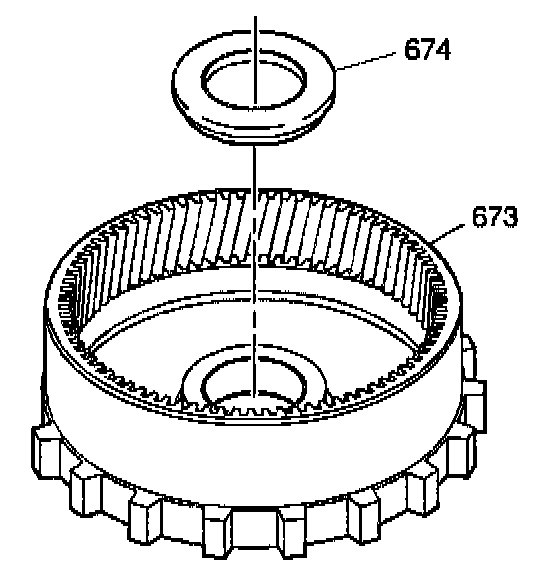 674

673