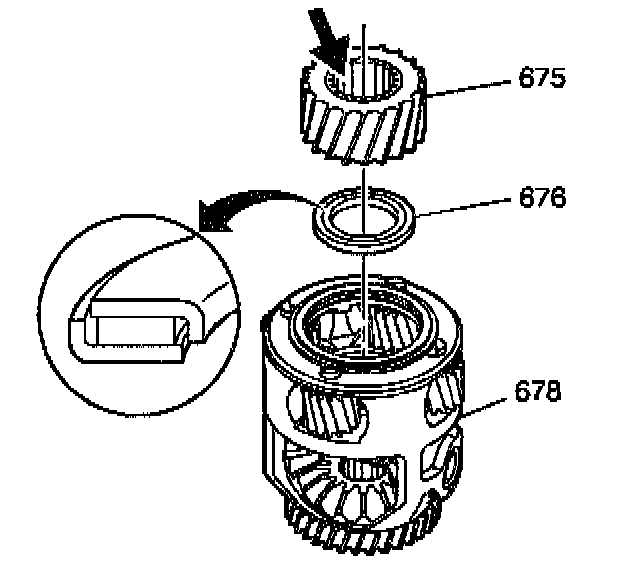 675

676

678