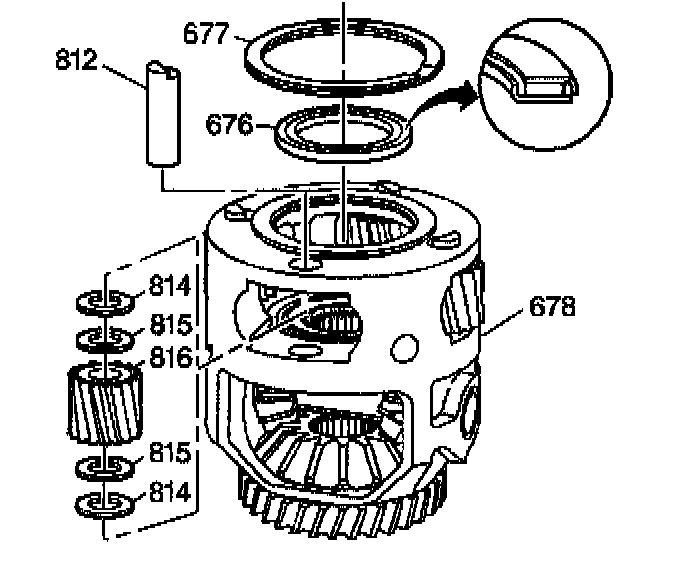 677
812
676
814
815
816
678
815
814