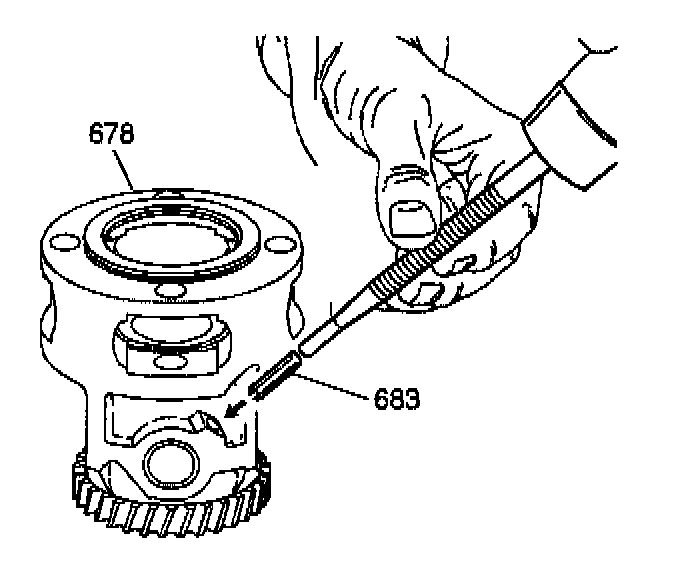 678

683