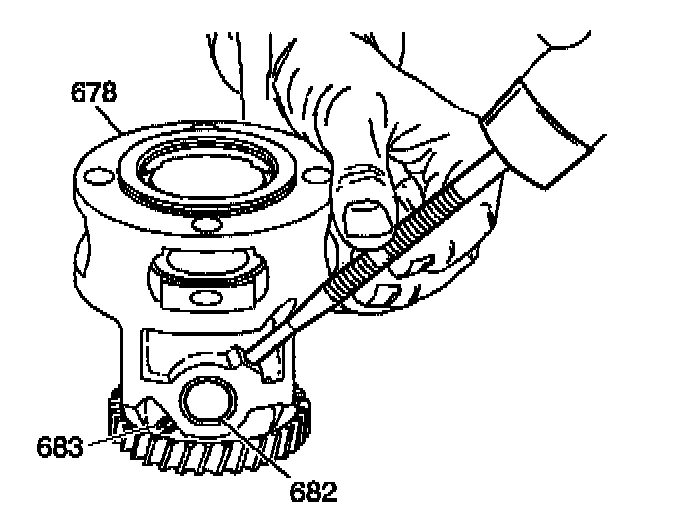 678

683

682