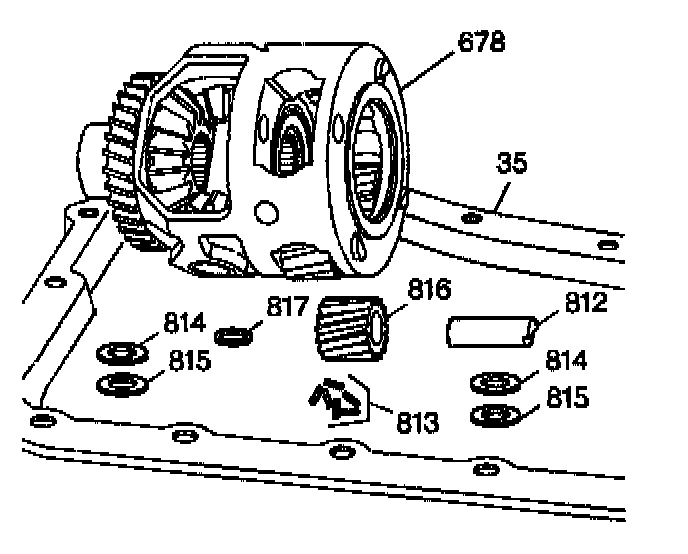 678

35

817

816

812

814

815

814

815

813