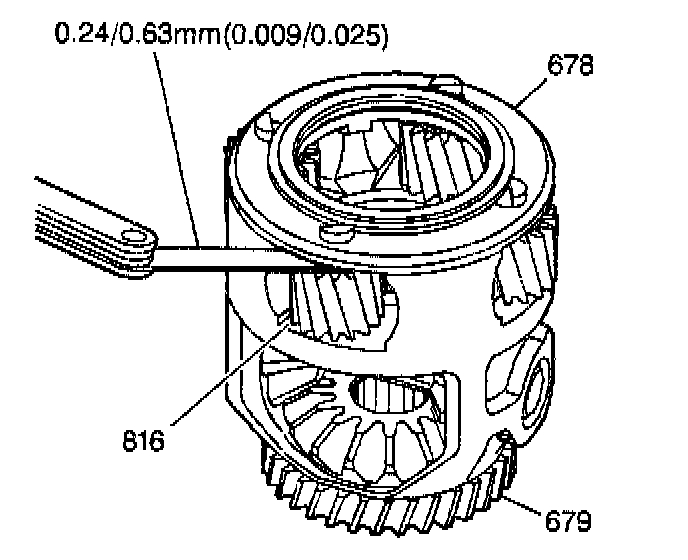 0.24/0.63mm(0.009/0.025)

678

616

679